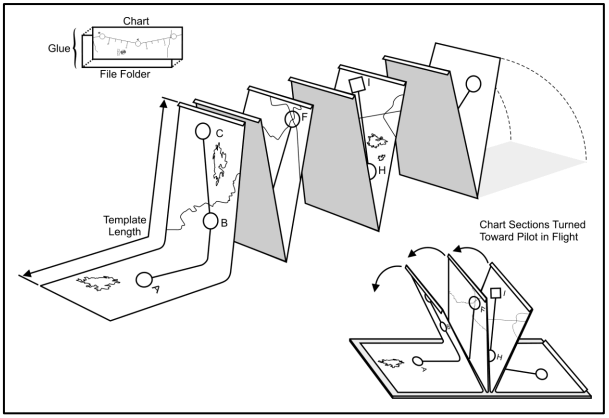 Chart

Glue

File Folder

C

F

I

H

B

A

Template Length

Chart Sections Turned Toward Pilot in Flight

F

I

H

A